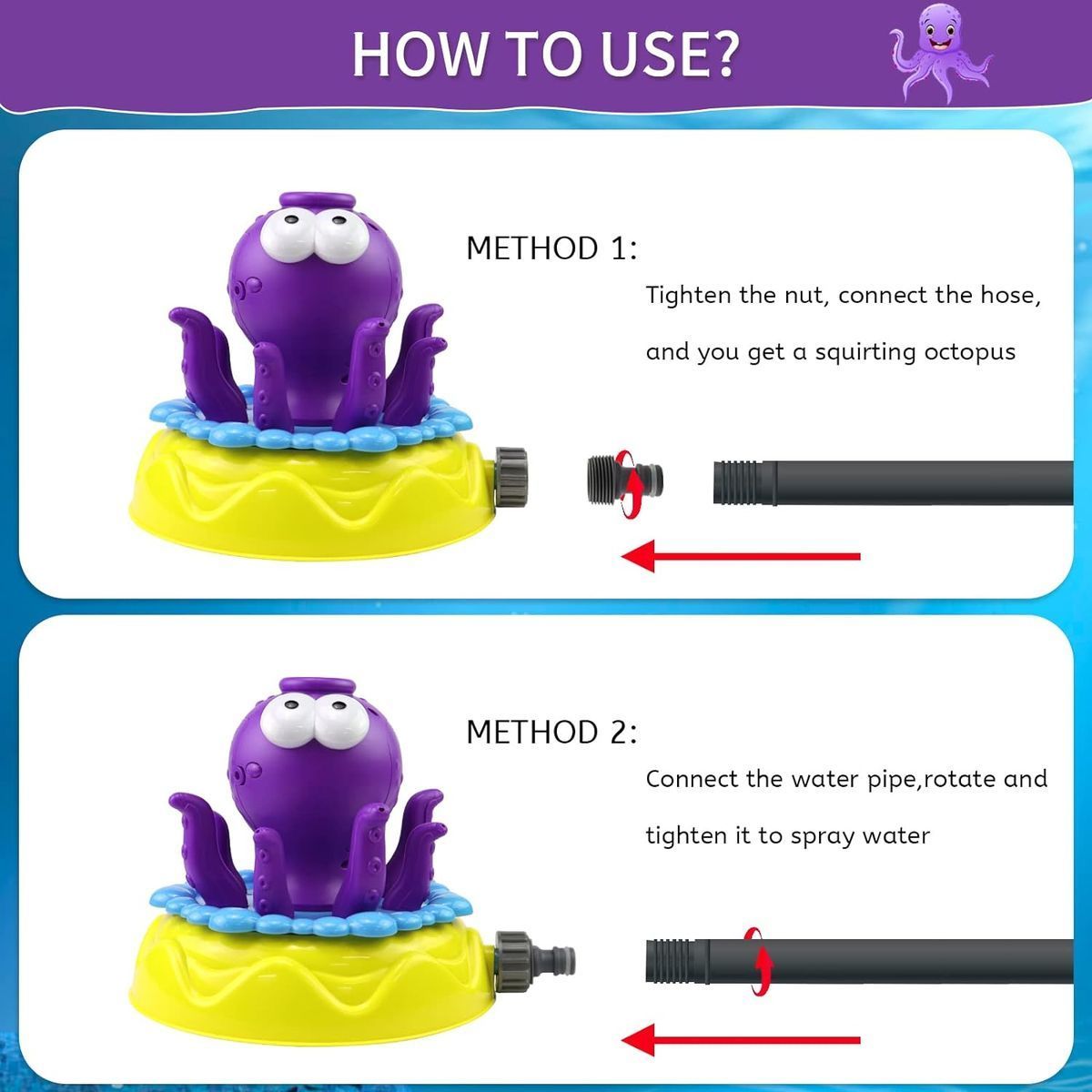 HOW TO USE?

METHOD 1:

Tighten the nut, connect the hose, and you get a squirting octopus

METHOD 2:

Connect the water pipe,rotate and tighten it to spray water